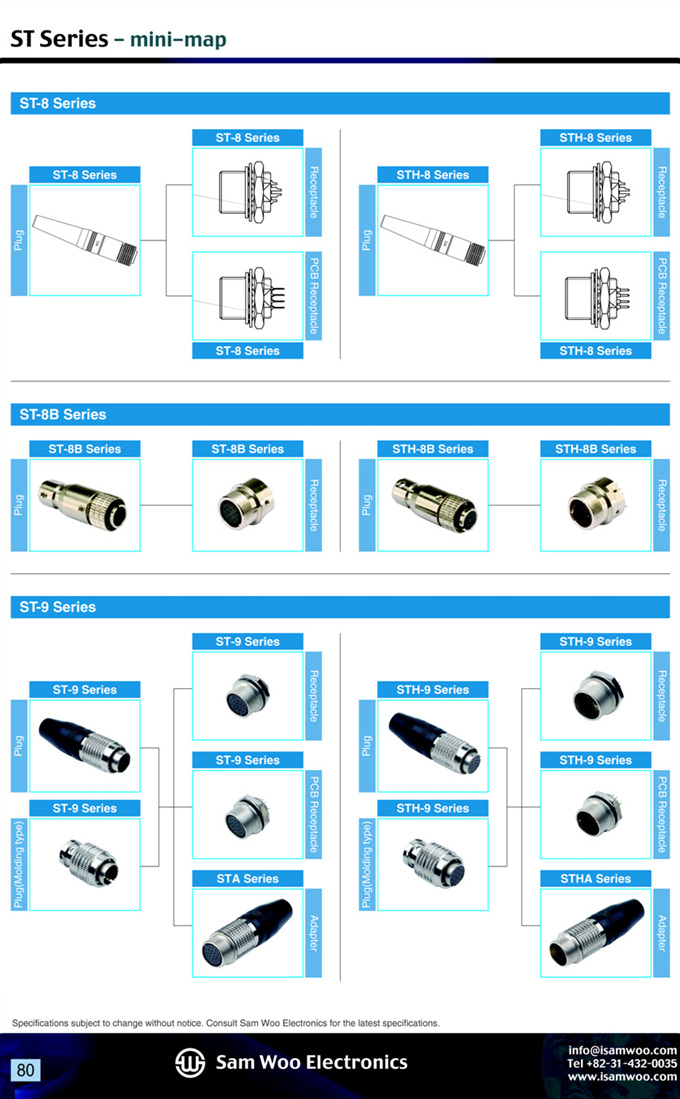 ST Series – mini-map

ST-8 Series

ST-8 Series
Plug

ST-8 Series
Receptacle

PCB Receptacle
ST-8 Series

STH-8 Series
Plug

STH-8 Series
Receptacle

PCB Receptacle
STH-8 Series

ST-8B Series

ST-8B Series
Plug

ST-8B Series
Receptacle

STH-8B Series
Plug

STH-8B Series
Receptacle

ST-9 Series

ST-9 Series
Plug

ST-9 Series
Plug(Molding type)

ST-9 Series
Receptacle

ST-9 Series
PCB Receptacle

STA Series
Adapter

STH-9 Series
Plug

STH-9 Series
Plug(Molding type)

STH-9 Series
Receptacle

STH-9 Series
PCB Receptacle

STHA Series
Adapter

Specifications subject to change without notice. Consult Sam Woo Electronics for the latest specifications.

80

Sam Woo Electronics

info@isamwoo.com
Tel +82-31-432-0035
www.isamwoo.com